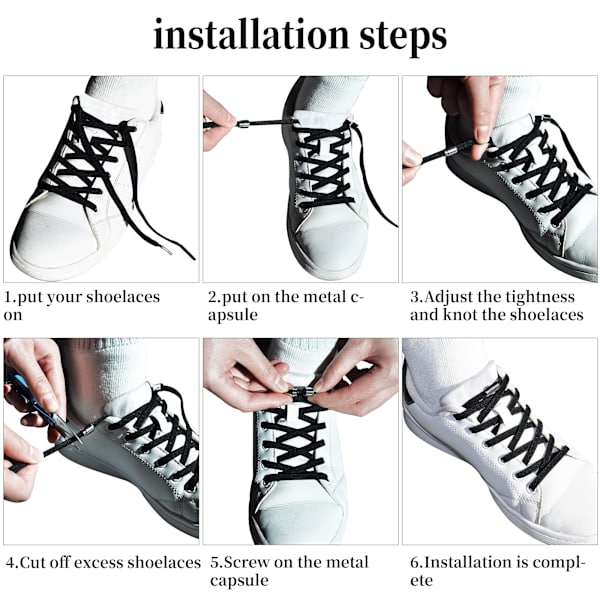 installation steps

1.put your shoelaces on

2.put on the metal capsule

3.Adjust the tightness and knot the shoelaces

4.Cut off excess shoelaces

5.Screw on the metal capsule

6.Installation is complete