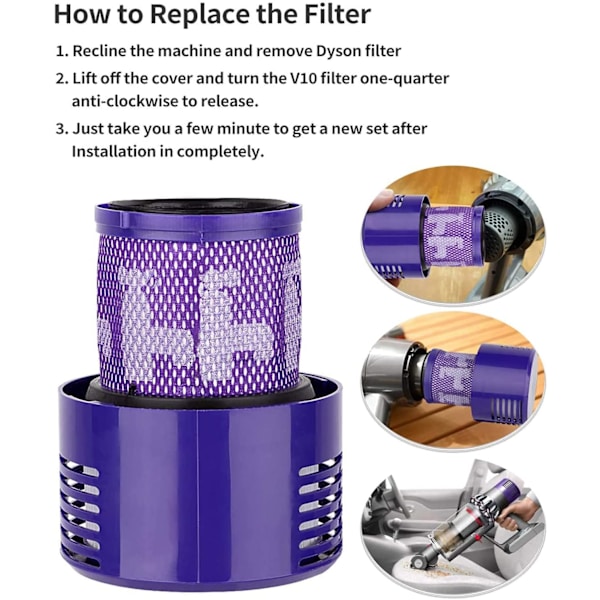 How to Replace the Filter

1. Recline the machine and remove Dyson filter

2. Lift off the cover and turn the V10 filter one-quarter anti-clockwise to release.

3. Just take you a few minute to get a new set after Installation in completely.