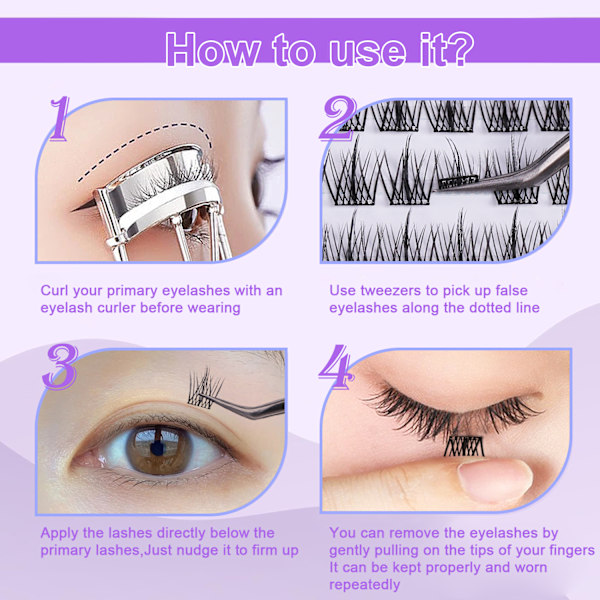 How to use it?

1

Curl your primary eyelashes with an eyelash curler before wearing

2

Use tweezers to pick up false eyelashes along the dotted line

3

Apply the lashes directly below the primary lashes,Just nudge it to firm up

4

You can remove the eyelashes by gently pulling on the tips of your fingers It can be kept properly and worn repeatedly