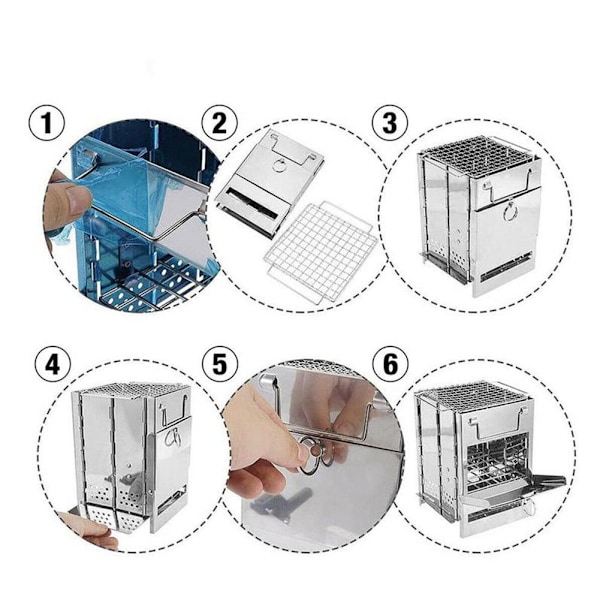 1
2
3
4
5
6