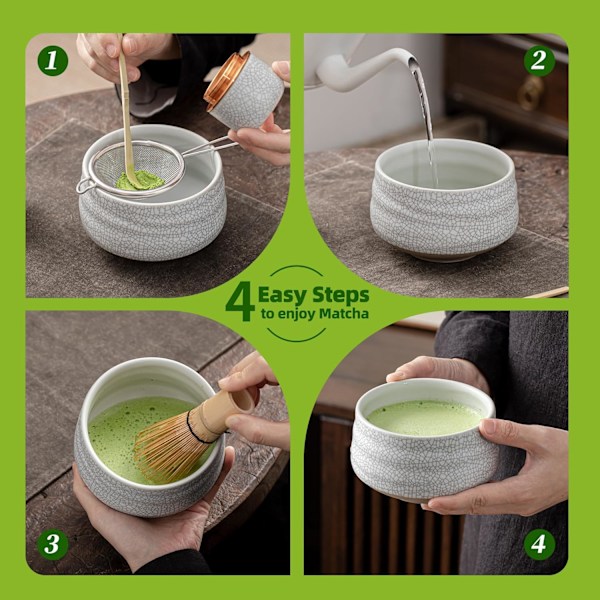 1

2

4 Easy Steps
to enjoy Matcha

3

4