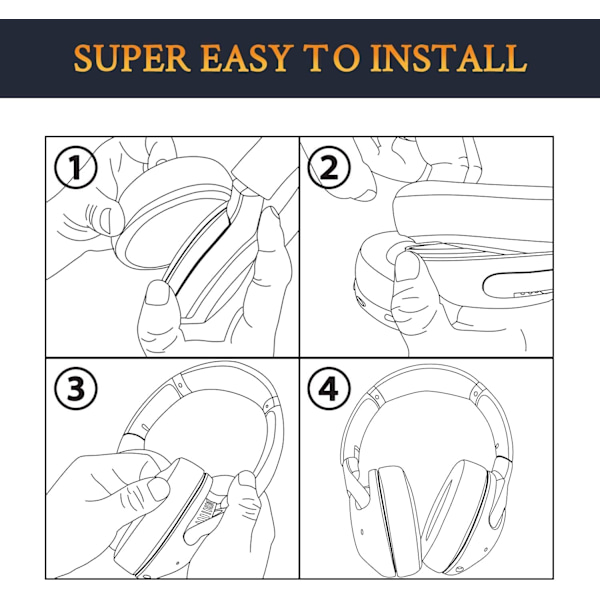 SUPER EASY TO INSTALL

1

2

3

4