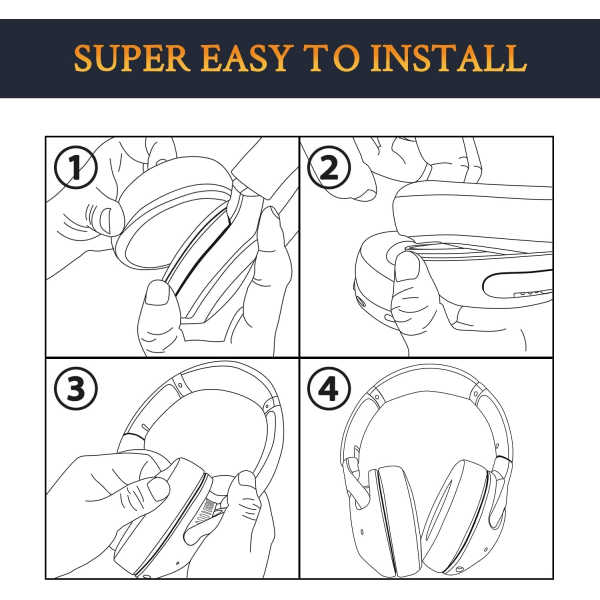 SUPER EASY TO INSTALL

1

2

3

4