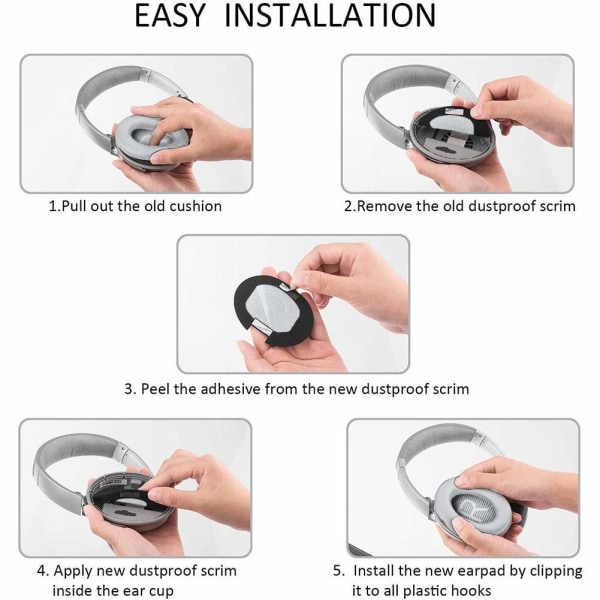 EASY INSTALLATION

1.Pull out the old cushion

2.Remove the old dustproof scrim

3. Peel the adhesive from the new dustproof scrim

4. Apply new dustproof scrim inside the ear cup

5. Install the new earpad by clipping it to all plastic hooks