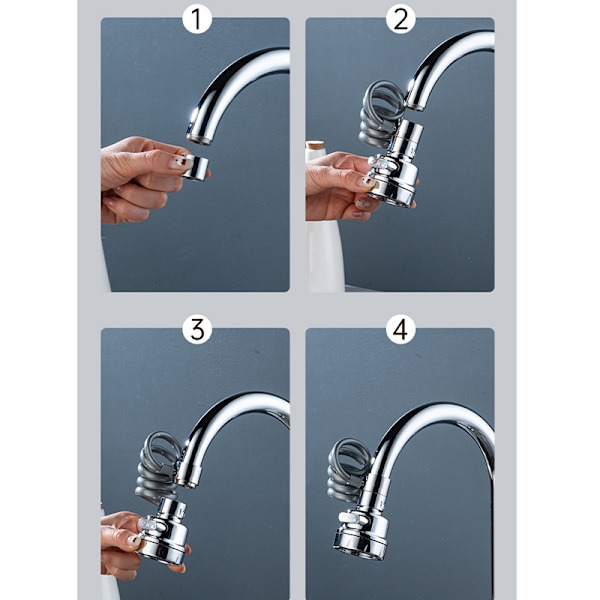 1
2
3
4