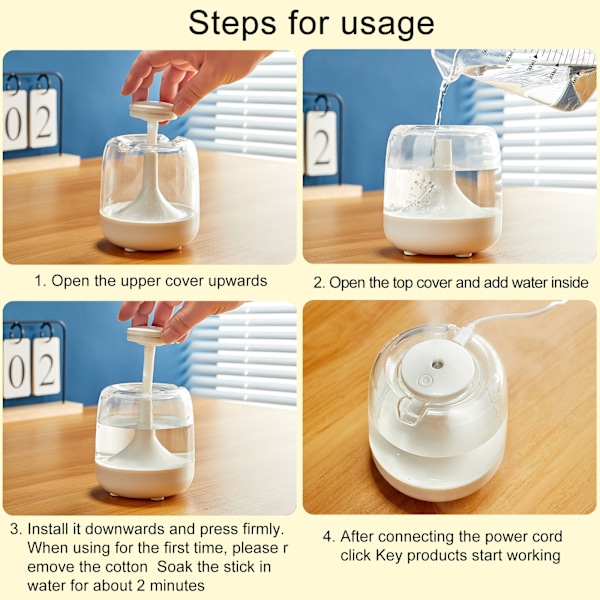 Steps for usage

02

1. Open the upper cover upwards

2

2. Open the top cover and add water inside

02

3. Install it downwards and press firmly. When using for the first time, please r emove the cotton  Soak the stick in water for about 2 minutes

4. After connecting the power cord click Key products start working