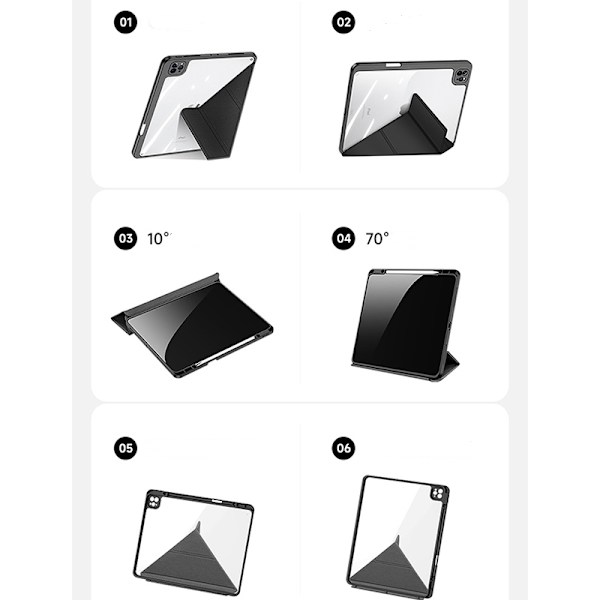 01

02

03 10°

04 70°

05

06