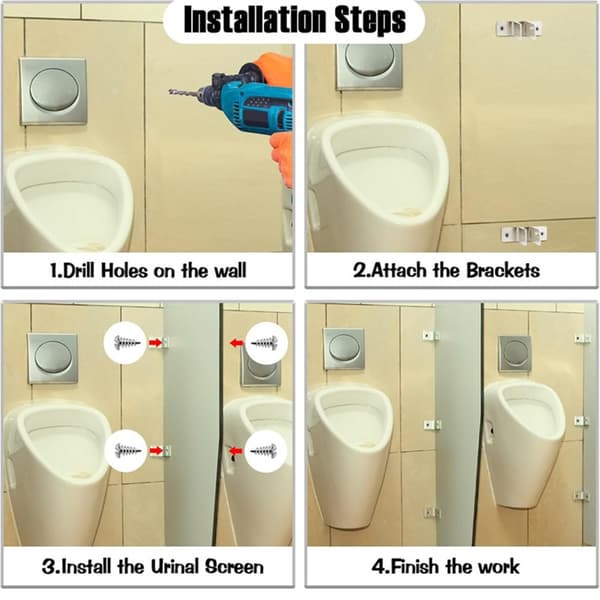 Installation Steps

1.Drill Holes on the wall

2.Attach the Brackets

3.Install the Urinal Screen

4.Finish the work