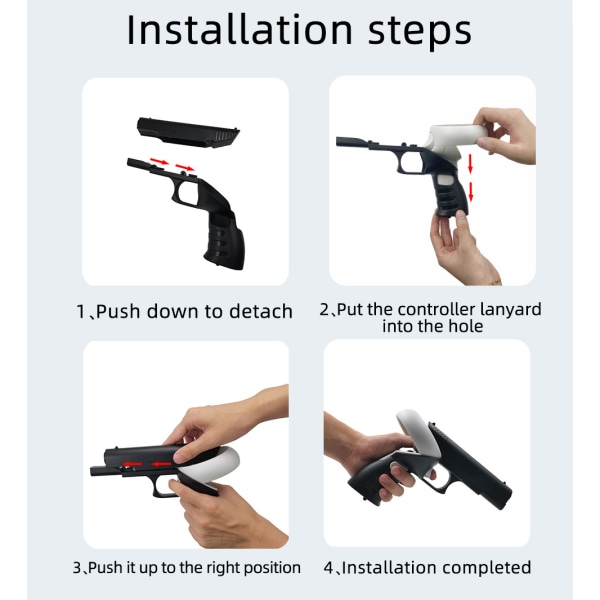 Installation steps

1、Push down to detach

2、Put the controller lanyard into the hole

3、Push it up to the right position

4、Installation completed