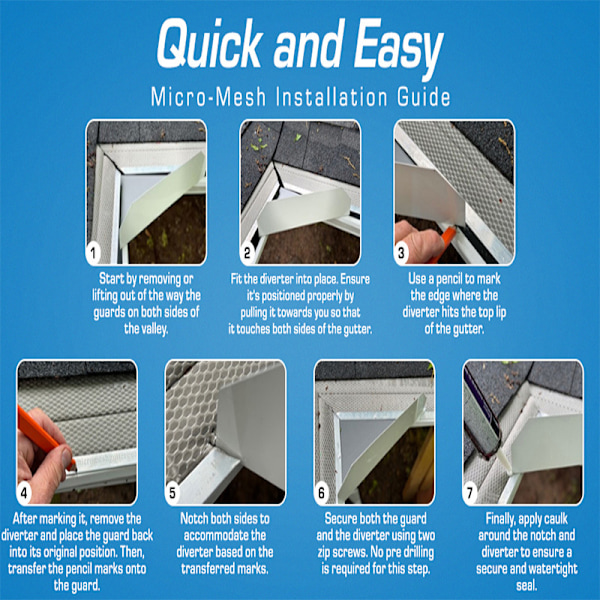 Quick and Easy

Micro-Mesh Installation Guide

1

Start by removing or lifting out of the way the guards on both sides of the valley.

2

Fit the diverter into place. Ensure it's positioned properly by pulling it towards you so that it touches both sides of the gutter.

3

Use a pencil to mark the edge where the diverter hits the top lip of the gutter.

4

After marking it, remove the diverter and place the guard back into its original position. Then, transfer the pencil marks onto the guard.

5

Notch both sides to accommodate the diverter based on the transferred marks.

6

Secure both the guard and the diverter using two zip screws. No pre drilling is required for this step.

7

Finally, apply caulk around the notch and diverter to ensure a secure and watertight seal.