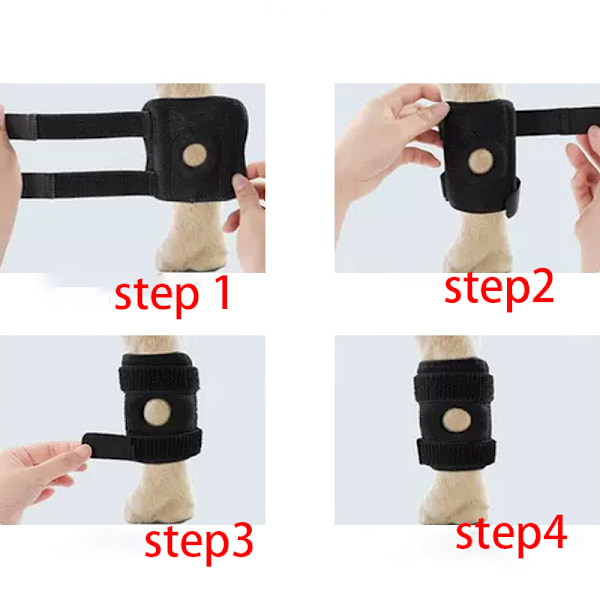 step 1

step2

step3

step4