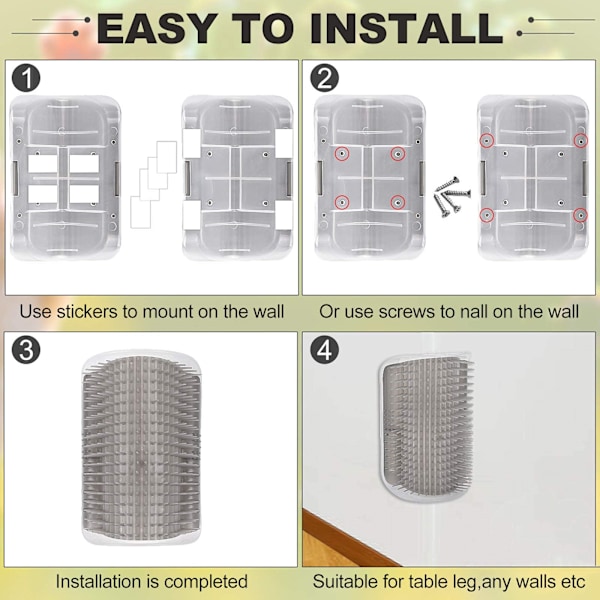 EASY TO INSTALL

1

Use stickers to mount on the wall

2

Or use screws to nall on the wall

3

Installation is completed

4

Suitable for table leg,any walls etc