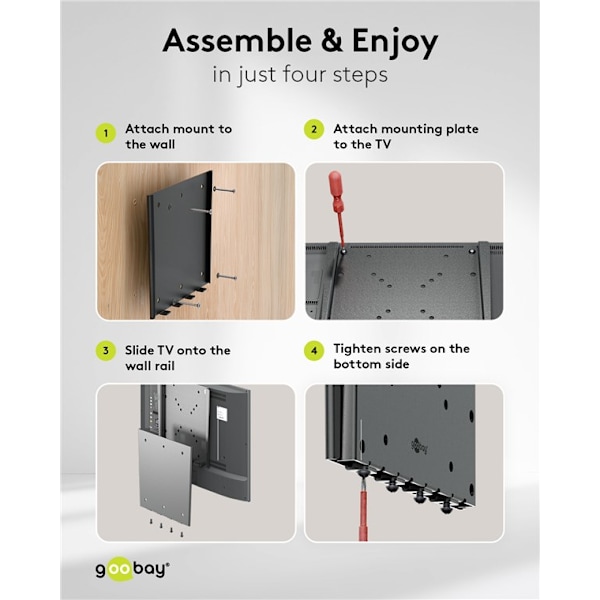 Assemble & Enjoy
in just four steps

1 Attach mount to the wall

2 Attach mounting plate to the TV

3 Slide TV onto the wall rail

4 Tighten screws on the bottom side

goobay

goobay®