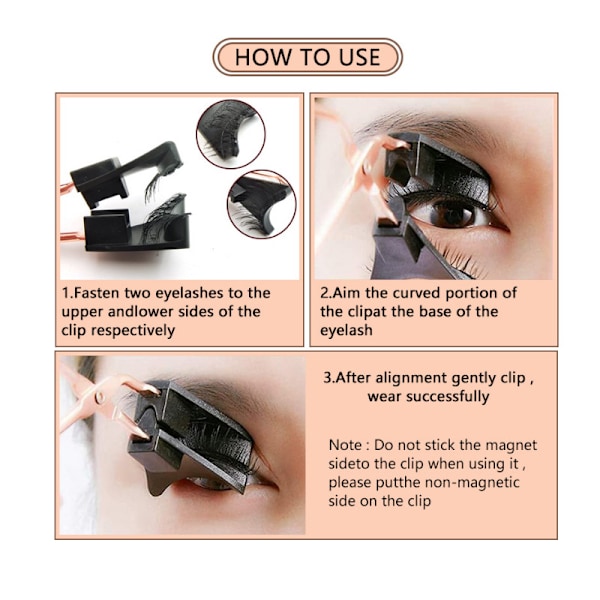 HOW TO USE

1.Fasten two eyelashes to the upper andlower sides of the clip respectively

2.Aim the curved portion of the clipat the base of the eyelash

3.After alignment gently clip , wear successfully

Note : Do not stick the magnet sideto the clip when using it , please putthe non-magnetic side on the clip