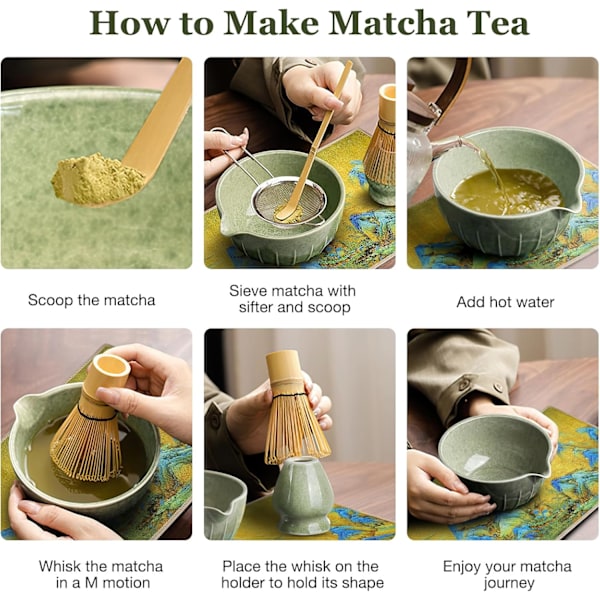 How to Make Matcha Tea

Scoop the matcha

Sieve matcha with sifter and scoop

Add hot water

Whisk the matcha in a M motion

Place the whisk on the holder to hold its shape

Enjoy your matcha journey