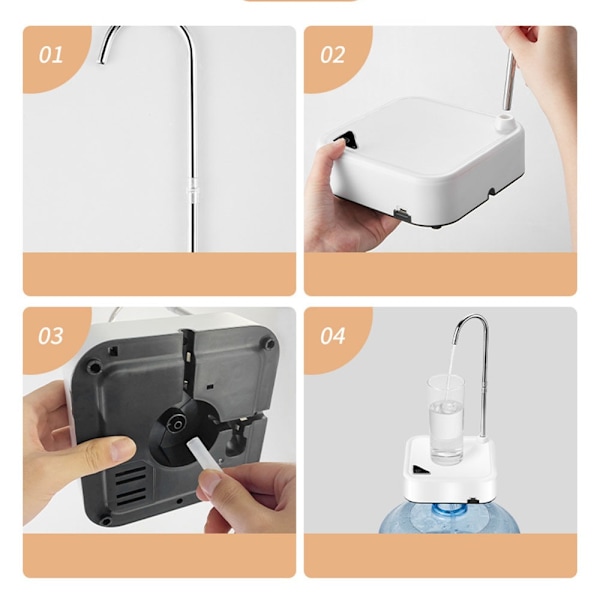 01

02

03

04