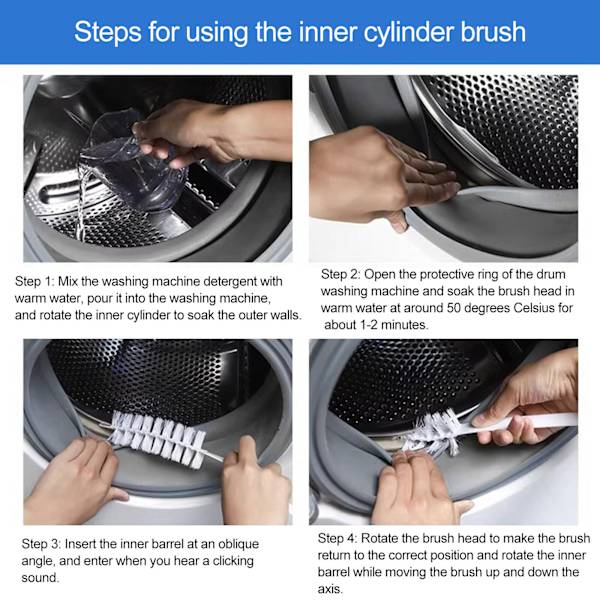 Steps for using the inner cylinder brush

Step 1: Mix the washing machine detergent with warm water, pour it into the washing machine, and rotate the inner cylinder to soak the outer walls.

Step 2: Open the protective ring of the drum washing machine and soak the brush head in warm water at around 50 degrees Celsius for about 1-2 minutes.

Step 3: Insert the inner barrel at an oblique angle, and enter when you hear a clicking sound.

Step 4: Rotate the brush head to make the brush return to the correct position and rotate the inner barrel while moving the brush up and down the axis.