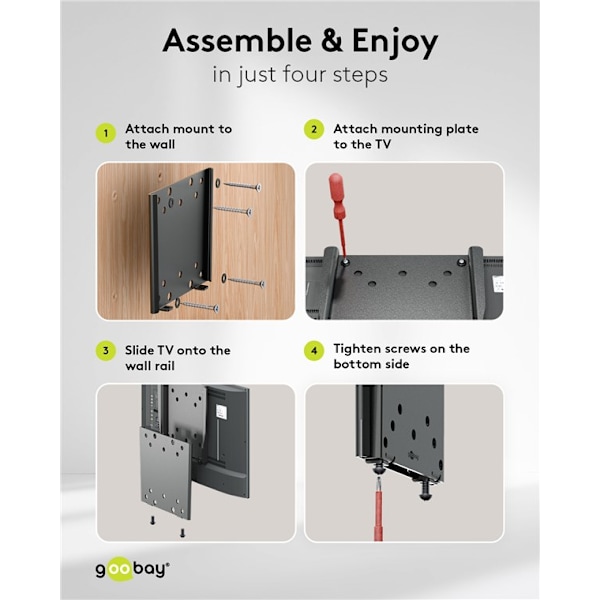 Assemble & Enjoy
in just four steps

1 Attach mount to the wall

2 Attach mounting plate to the TV

3 Slide TV onto the wall rail

4 Tighten screws on the bottom side

goobay®