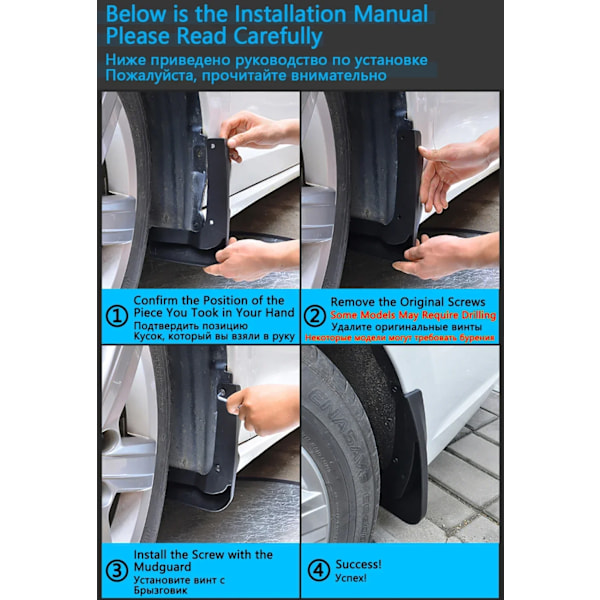 Below is the Installation Manual
Please Read Carefully

Ниже приведено руководство по установке
Пожалуйста, прочитайте внимательно

① Confirm the Position of the Piece You Took in Your Hand
Подтвердить позицию
Кусок, который вы взяли в руку

② Remove the Original Screws
Some Models May Require Drilling
Удалите оригинальные винты
Некоторые модели могут требовать бурения

③ Install the Screw with the Mudguard
Установите винт с Брызговик

④ Success!
Успех!