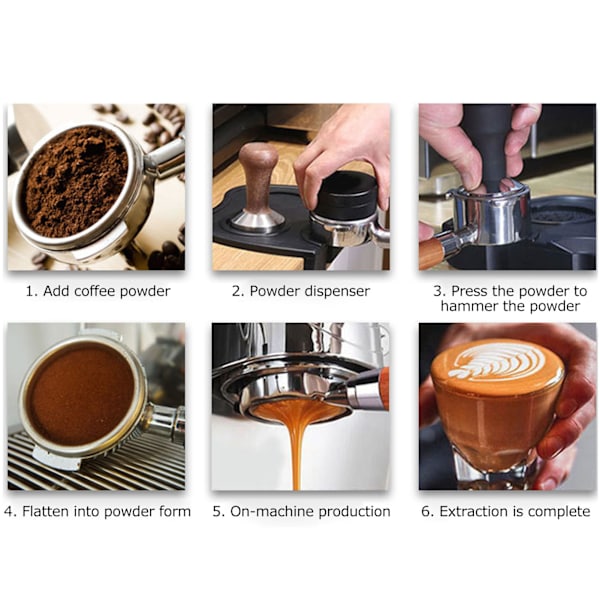 1. Add coffee powder

2. Powder dispenser

3. Press the powder to hammer the powder

4. Flatten into powder form

5. On-machine production

6. Extraction is complete