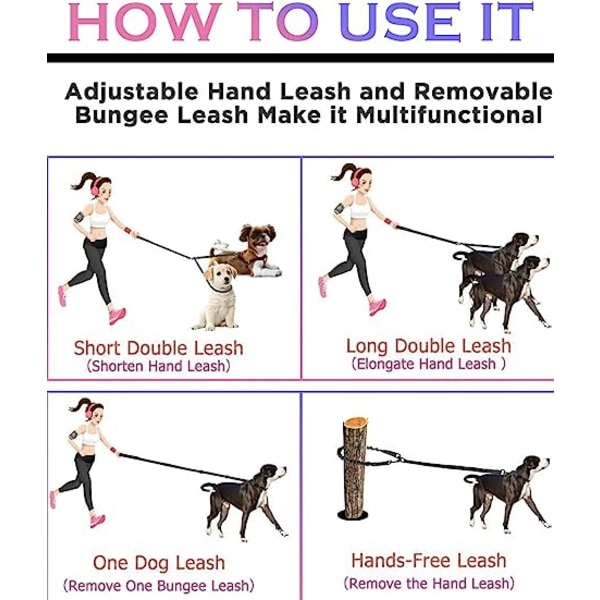 HOW TO USE IT

Adjustable Hand Leash and Removable Bungee Leash Make it Multifunctional

Short Double Leash
(Shorten Hand Leash)

Long Double Leash
(Elongate Hand Leash )

One Dog Leash
(Remove One Bungee Leash)

Hands-Free Leash
(Remove the Hand Leash)