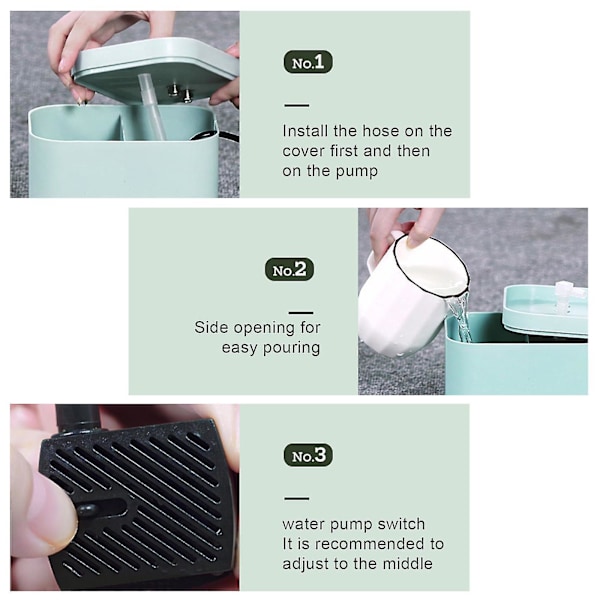 No.1

Install the hose on the cover first and then on the pump

No.2

Side opening for easy pouring

No.3

water pump switch
It is recommended to adjust to the middle