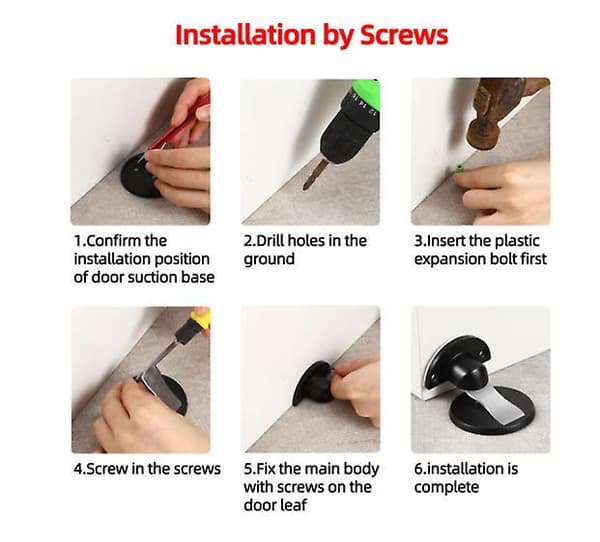 Installation by Screws

1.Confirm the installation position of door suction base

2.Drill holes in the ground

3.Insert the plastic expansion bolt first

4.Screw in the screws

5.Fix the main body with screws on the door leaf

6.installation is complete