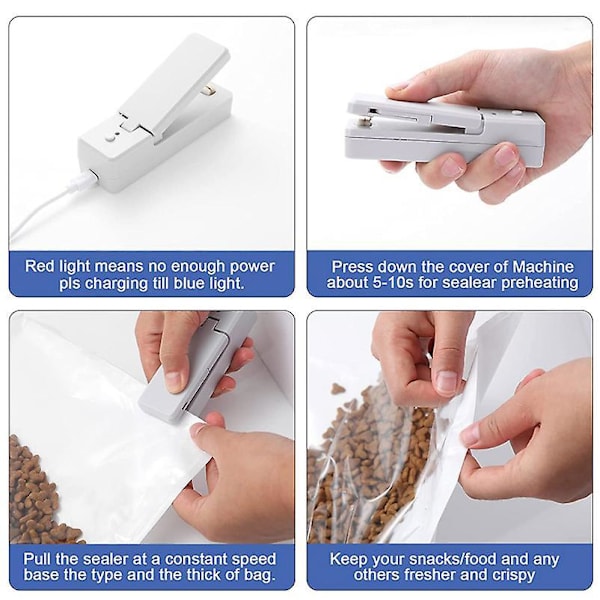 Red light means no enough power pls charging till blue light.

Press down the cover of Machine about 5-10s for sealear preheating

Pull the sealer at a constant speed base the type and the thick of bag.

Keep your snacks/food and any others fresher and crispy