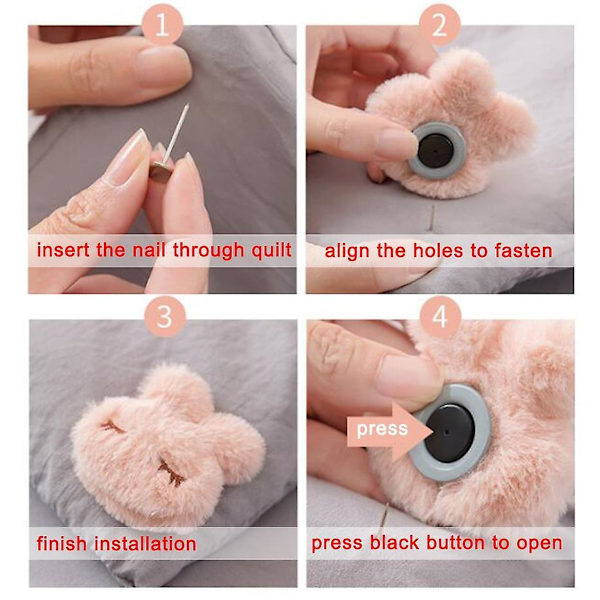 1

insert the nail through quilt

2

align the holes to fasten

3

finish installation

4

press

press black button to open