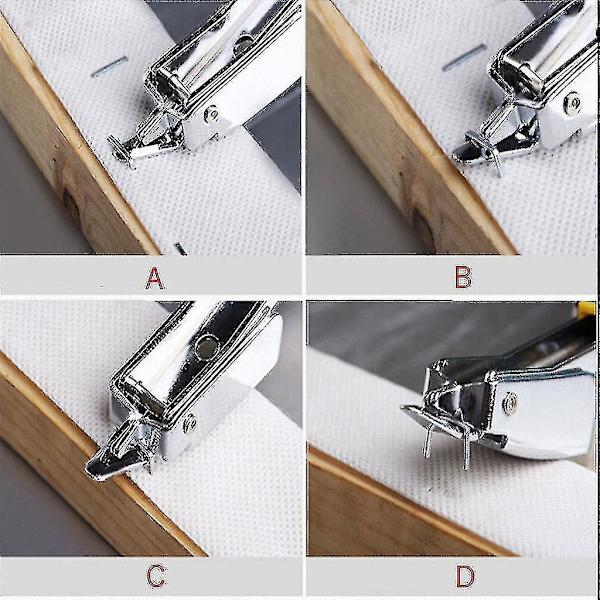 A

B

C

D