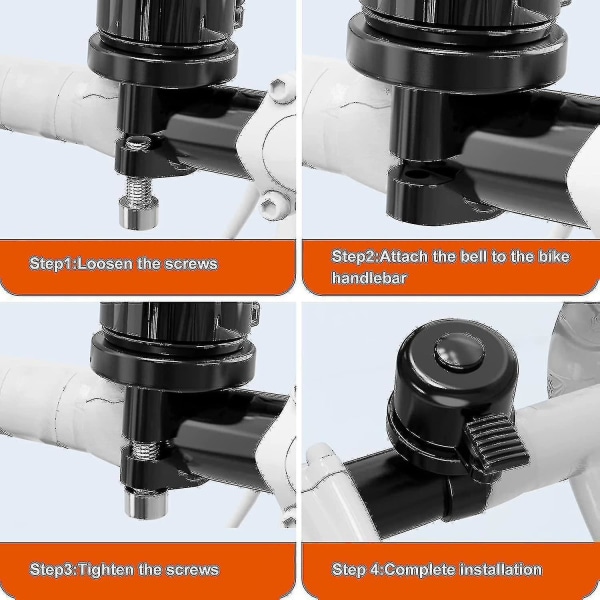 Step1:Loosen the screws

Step2:Attach the bell to the bike handlebar

Step3:Tighten the screws

Step 4:Complete installation