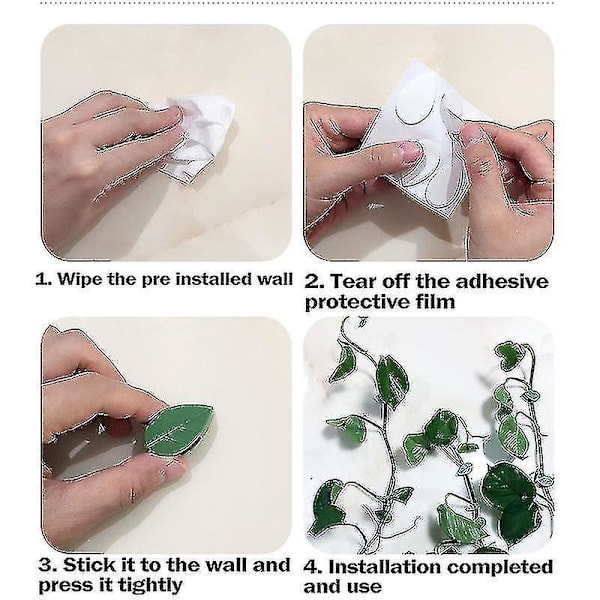 1. Wipe the pre installed wall

2. Tear off the adhesive protective film

3. Stick it to the wall and press it tightly

4. Installation completed and use