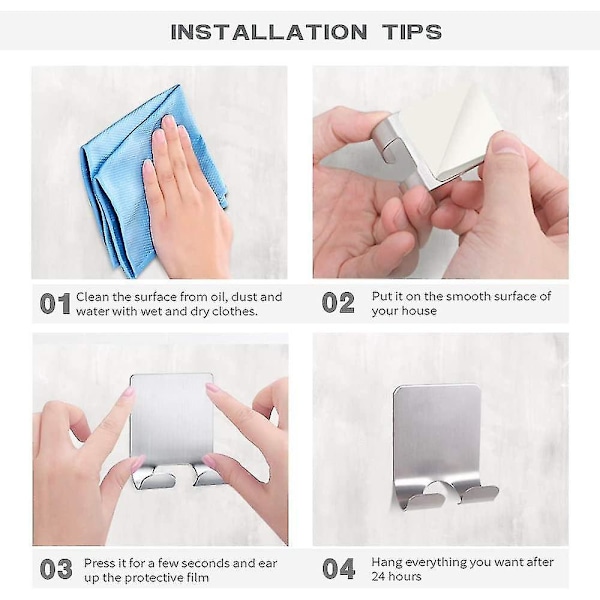 INSTALLATION TIPS

01 Clean the surface from oil, dust and water with wet and dry clothes.

02 Put it on the smooth surface of your house

03 Press it for a few seconds and ear up the protective film

04 Hang everything you want after 24 hours