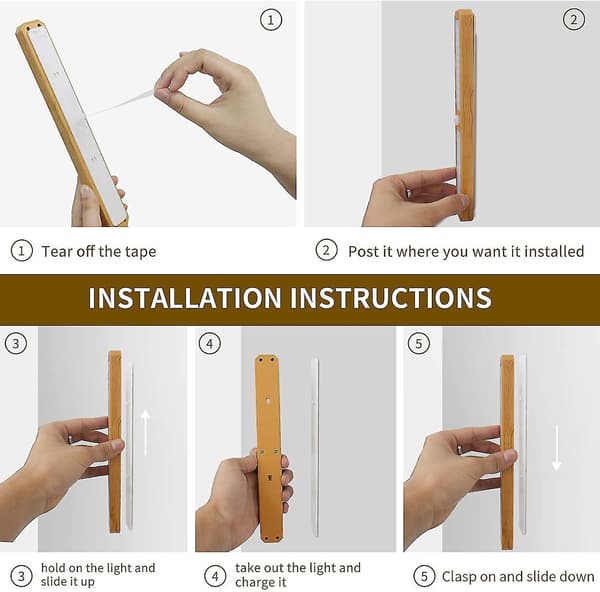 ①

②

① Tear off the tape

② Post it where you want it installed

INSTALLATION INSTRUCTIONS

③

④

⑤

③ hold on the light and slide it up

④ take out the light and charge it

⑤ Clasp on and slide down