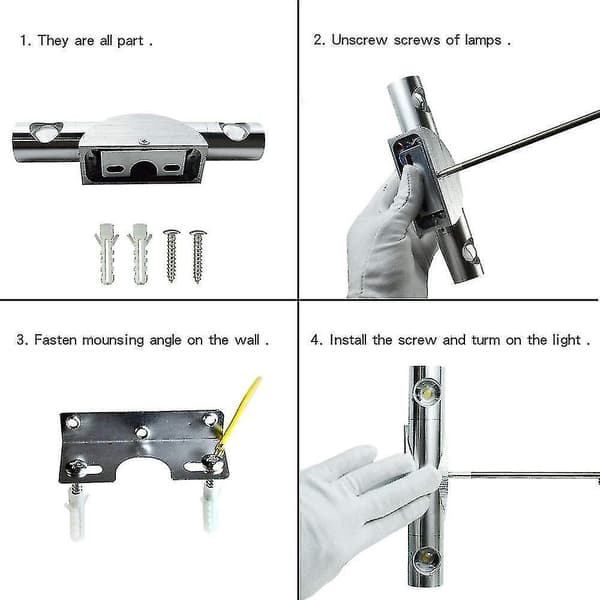 1. They are all part .

2. Unscrew screws of lamps .

3. Fasten mounsing angle on the wall .

4. Install the screw and turm on the light .