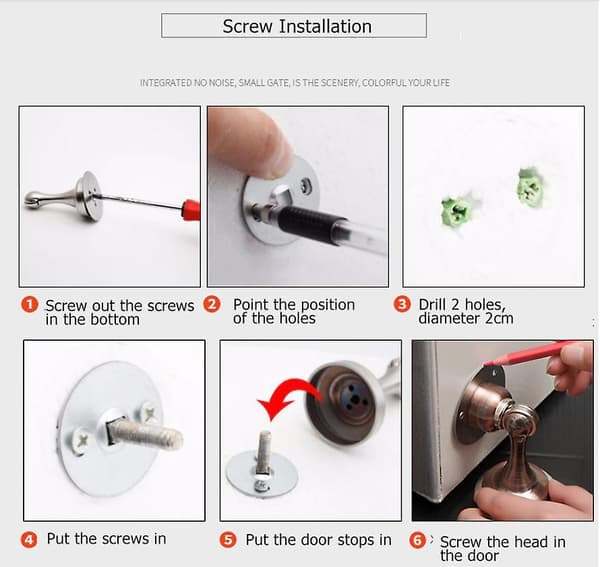 Screw Installation

INTEGRATED NO NOISE, SMALL GATE, IS THE SCENERY, COLORFUL YOUR LIFE

1 Screw out the screws in the bottom

2 Point the position of the holes

3 Drill 2 holes, diameter 2cm

4 Put the screws in

5 Put the door stops in

6 Screw the head in the door