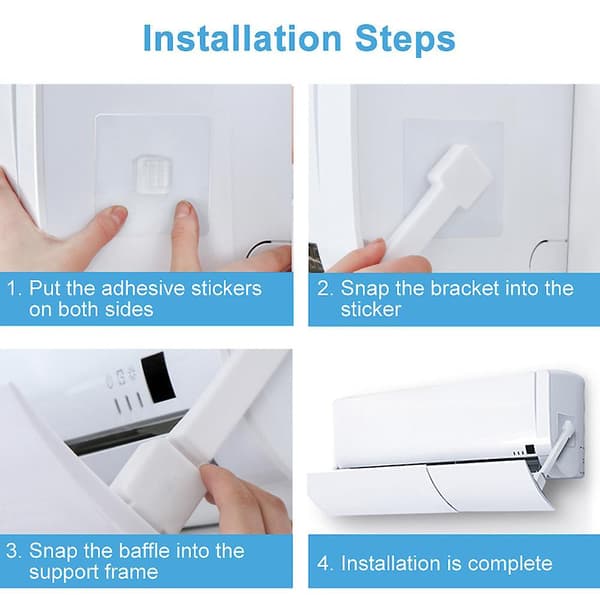 Installation Steps

1. Put the adhesive stickers on both sides

2. Snap the bracket into the sticker

3. Snap the baffle into the support frame

4. Installation is complete