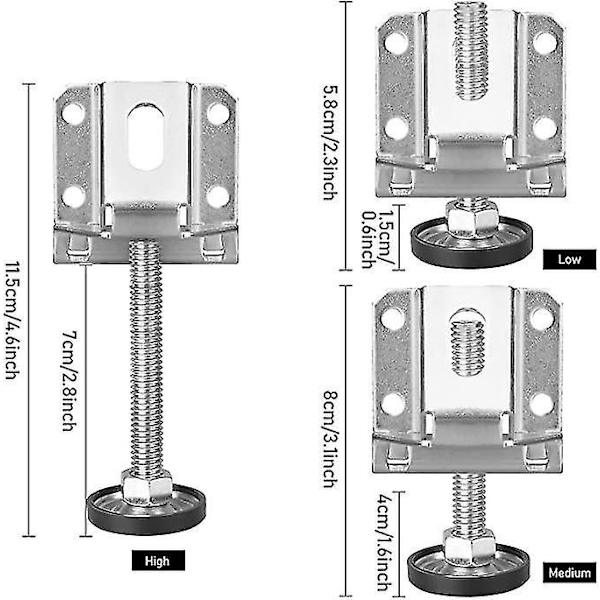 11.5cm/4.6inch
7cm/2.8inch
High
5.8cm/2.3inch
1.5cm/0.6inch
Low
8cm/3.1inch
4cm/1.6inch
Medium