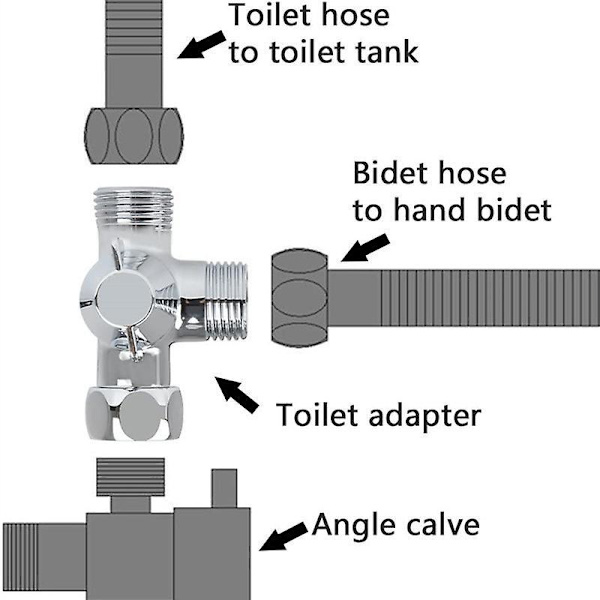 Toilet hose
to toilet tank

Bidet hose
to hand bidet

Toilet adapter

Angle calve