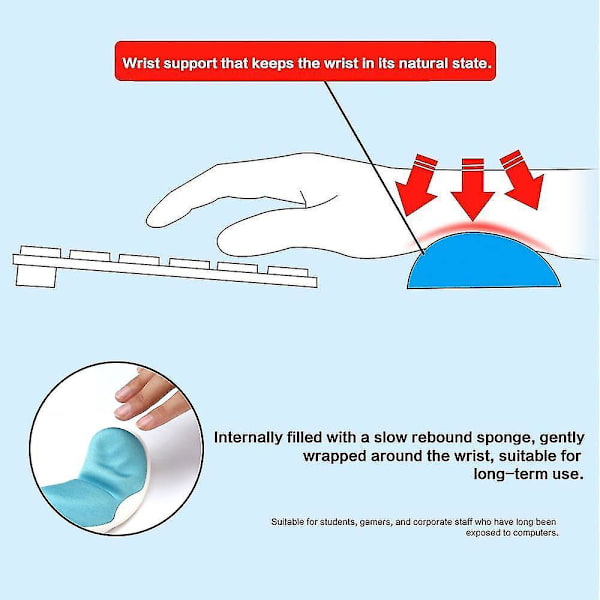 Wrist support that keeps the wrist in its natural state.

Internally filled with a slow rebound sponge, gently wrapped around the wrist, suitable for long-term use.

Suitable for students, gamers, and corporate staff who have long been exposed to computers.