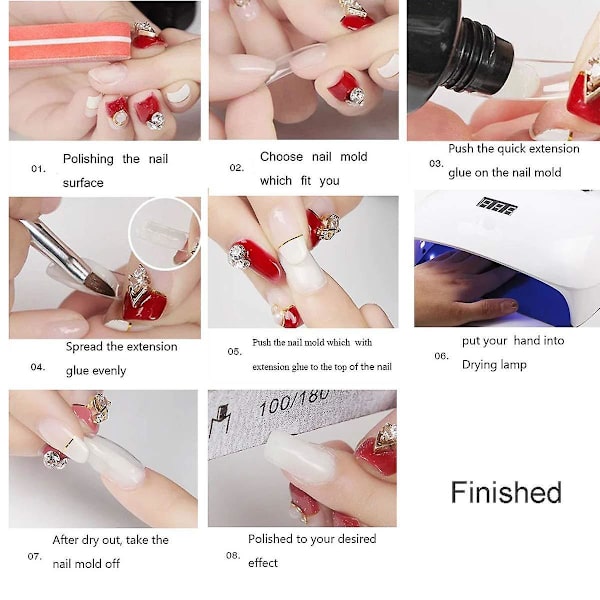 01. Polishing the nail surface

02. Choose nail mold which fit you

03. Push the quick extension glue on the nail mold

04. Spread the extension glue evenly

05. Push the nail mold which with extension glue to the top of the nail

06. put your hand into Drying lamp

100/180

07. After dry out, take the nail mold off

08. Polished to your desired effect

Finished