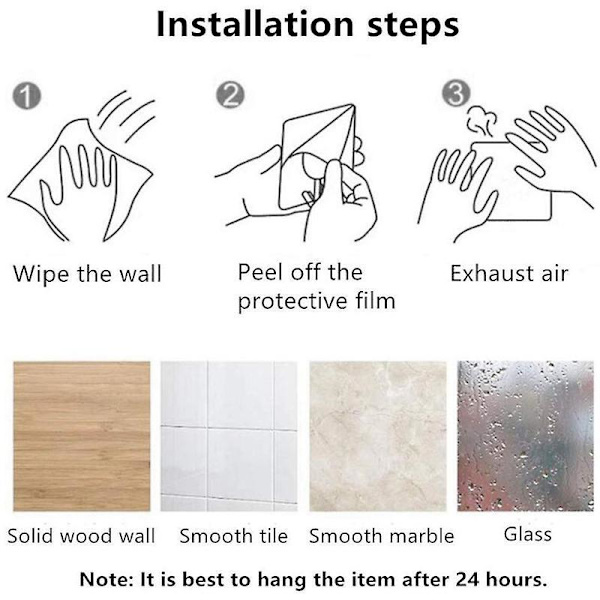 Installation steps

1
Wipe the wall

2
Peel off the protective film

3
Exhaust air

Solid wood wall

Smooth tile

Smooth marble

Glass

Note: It is best to hang the item after 24 hours.