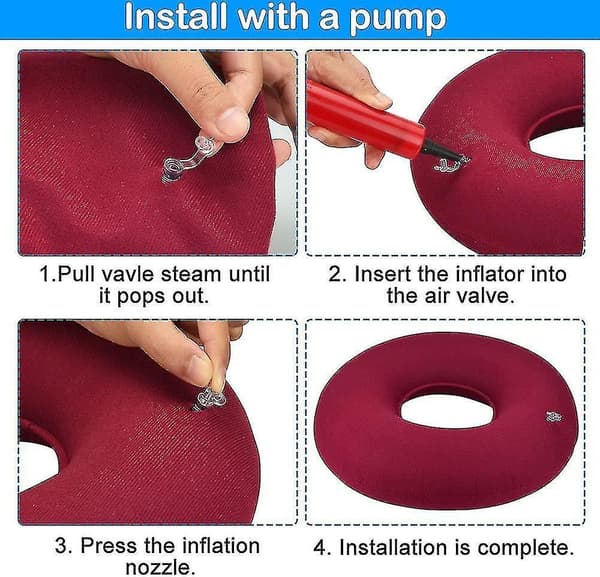 Install with a pump

1.Pull vavle steam until it pops out.

2. Insert the inflator into the air valve.

3. Press the inflation nozzle.

4. Installation is complete.