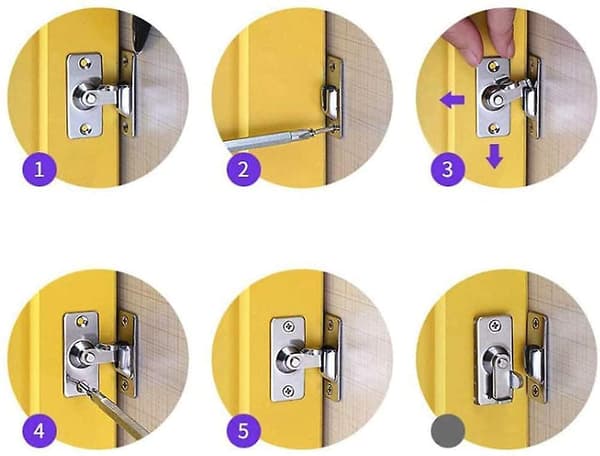 1
2
3
4
5