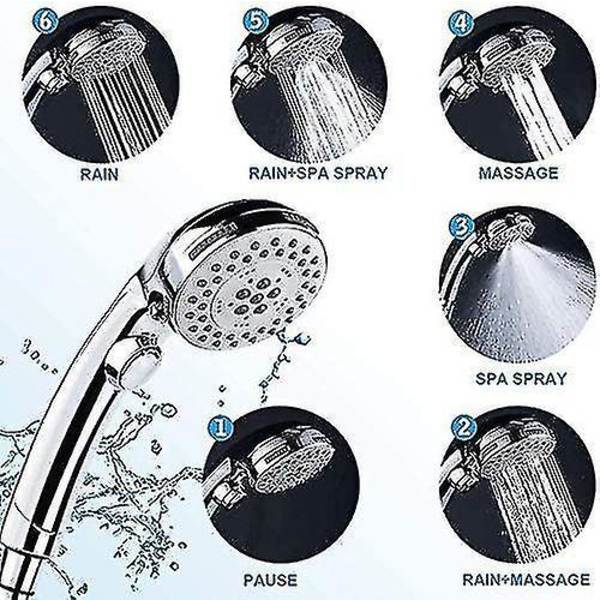 6
RAIN

5
RAIN+SPA SPRAY

4
MASSAGE

3
SPA SPRAY

1
PAUSE

2
RAIN+MASSAGE