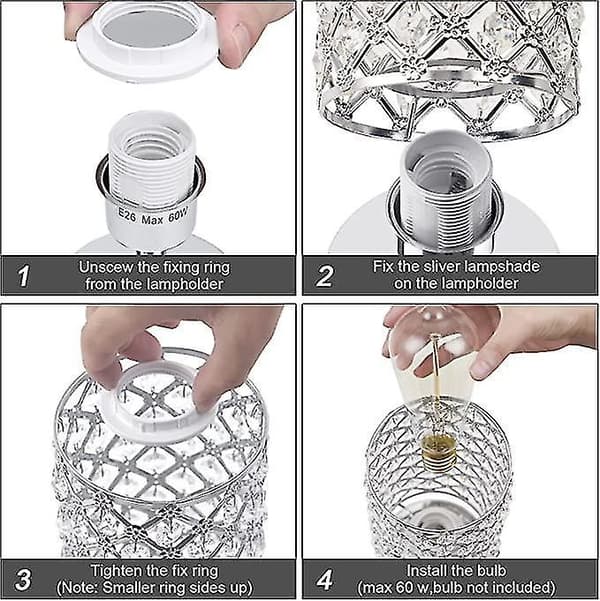 E26 Max 60W

1 Unscew the fixing ring from the lampholder

2 Fix the sliver lampshade on the lampholder

3 Tighten the fix ring (Note: Smaller ring sides up)

4 Install the bulb (max 60 w,bulb not included)