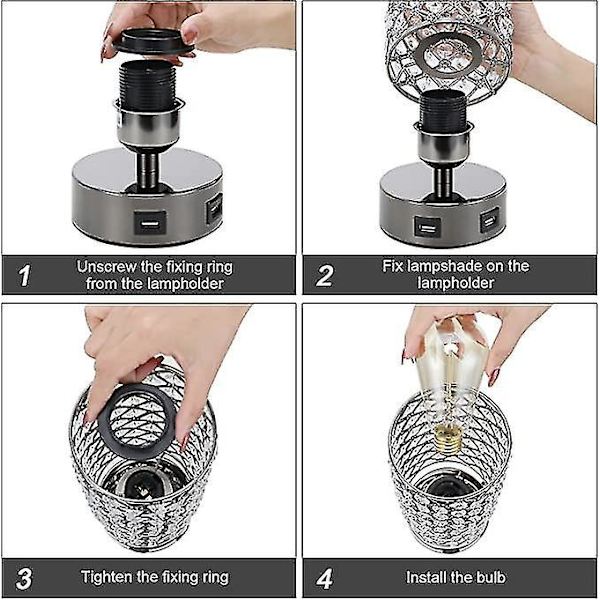 1 Unscrew the fixing ring from the lampholder

2 Fix lampshade on the lampholder

3 Tighten the fixing ring

4 Install the bulb