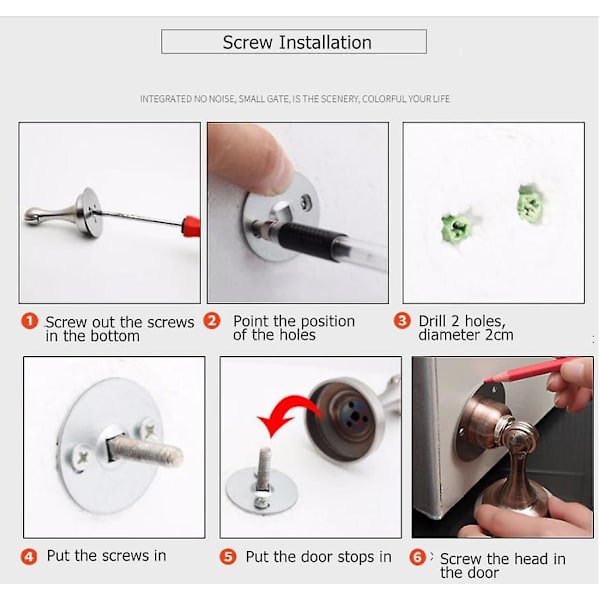 Screw Installation

INTEGRATED NO NOISE, SMALL GATE, IS THE SCENERY, COLORFUL YOUR LIFE

1 Screw out the screws in the bottom

2 Point the position of the holes

3 Drill 2 holes, diameter 2cm

4 Put the screws in

5 Put the door stops in

6 Screw the head in the door