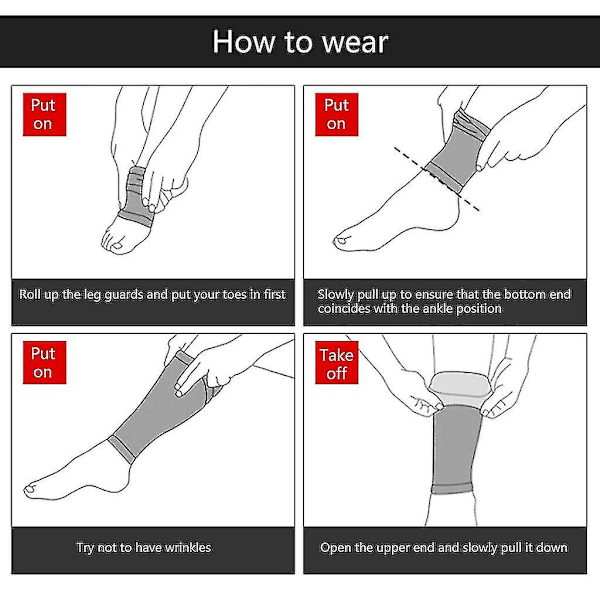 How to wear

Put on

Roll up the leg guards and put your toes in first

Put on

Slowly pull up to ensure that the bottom end coincides with the ankle position

Put on

Try not to have wrinkles

Take off

Open the upper end and slowly pull it down