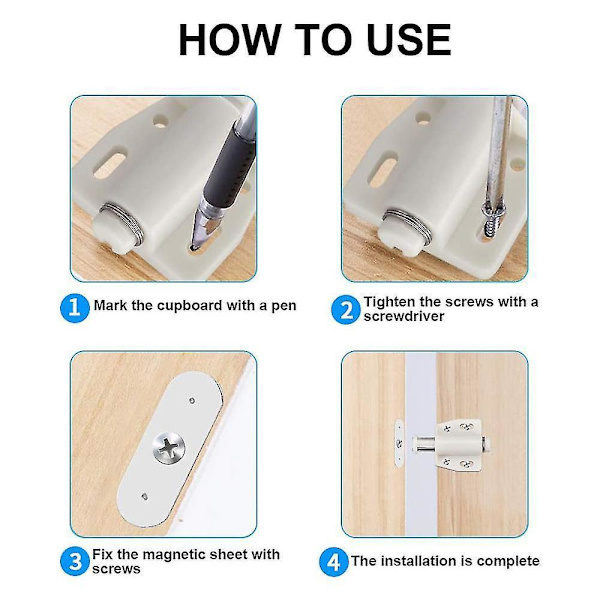 HOW TO USE

1 Mark the cupboard with a pen

2 Tighten the screws with a screwdriver

3 Fix the magnetic sheet with screws

4 The installation is complete